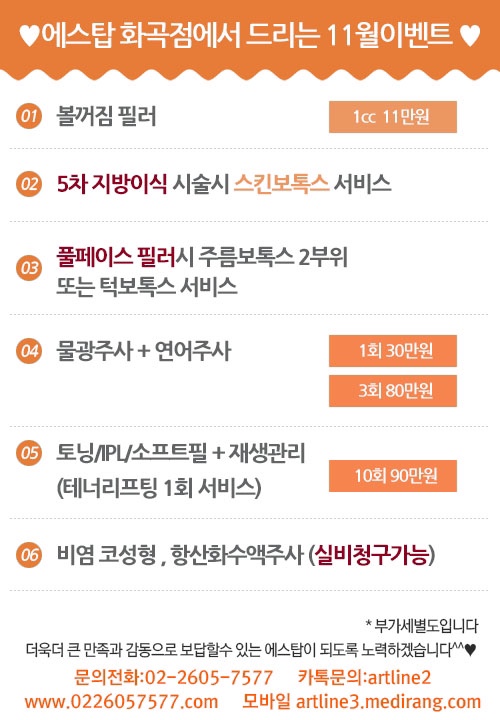 ♥에스탑 화곡점에서 드리는 11월이벤트 ♥

01 볼꺼짐 필러 1cc 11만원

02 5차 지방이식 시술시 스킨보톡스 서비스

03 풀페이스 필러시 주름보톡스 2부위 또는 턱보톡스 서비스

04 물광주사 + 연어주사 1회 30만원 3회 80만원

05 토닝/IPL/소프트필 + 재생관리 (테너리프팅 1회 서비스) 10회 90만원

06 비염 코성형 , 항산화수액주사 (실비청구가능)

* 부가세별도입니다

더욱더 큰 만족과 감동으로 보답할수 있는 에스탑이 되도록 노력하겠습니다^^♥

문의전화:02-2605-7577 카톡문의:artline2

www.0226057577.com 모바일 artline3.medirang.com